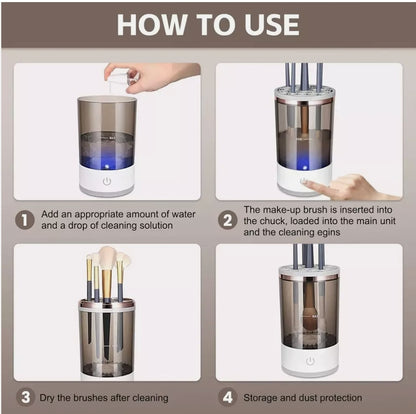 HOW TO USE

1 Add an appropriate amount of water and a drop of cleaning solution

2 The make-up brush is inserted into the chuck, loaded into the main unit and the cleaning egins

3 Dry the brushes after cleaning

4 Storage and dust protection