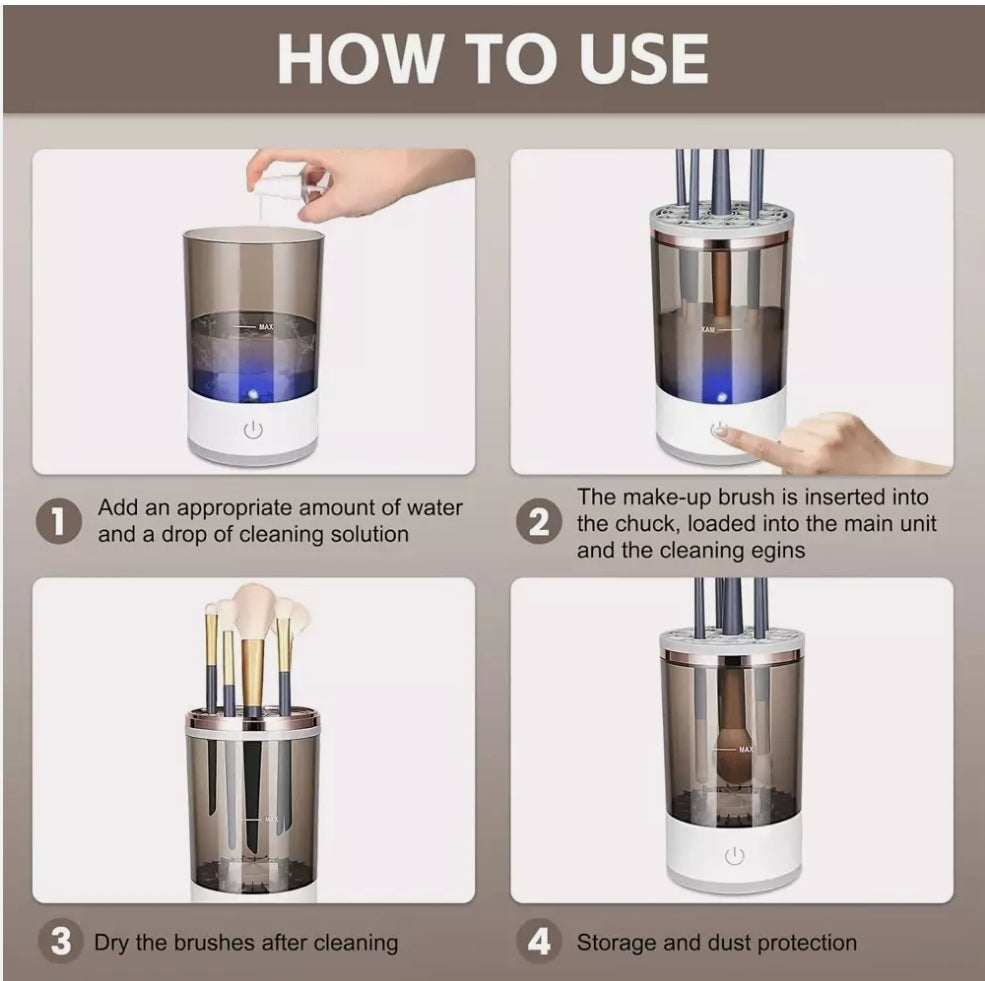 HOW TO USE

MAX

XAM

1 Add an appropriate amount of water and a drop of cleaning solution

2 The make-up brush is inserted into the chuck, loaded into the main unit and the cleaning egins

MAX

MAX

3 Dry the brushes after cleaning

4 Storage and dust protection